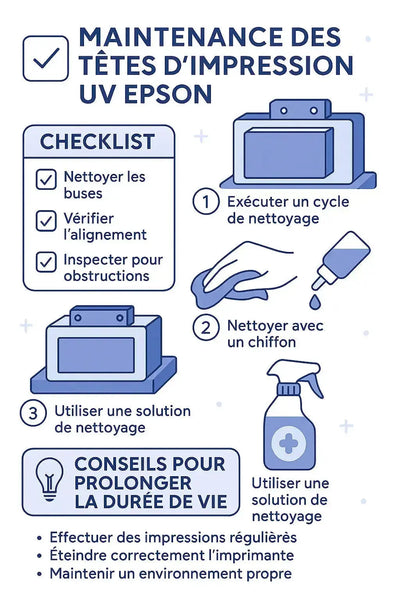 MAINTENANCE DES TÊTES D'IMPRESSION UV EPSON

CHECKLIST

Nettoyer les buses

Vérifier l'alignement

Inspecter pour obstructions

1 Exécuter un cycle de nettoyage

2 Nettoyer avec un chiffon

3 Utiliser une solution de nettoyage

Utiliser une solution de nettoyage

CONSEILS POUR PROLONGER LA DURÉE DE VIE

• Effectuer des impressions régulièrès
• Éteindre correctement l'imprimante
• Maintenir un environnement propre